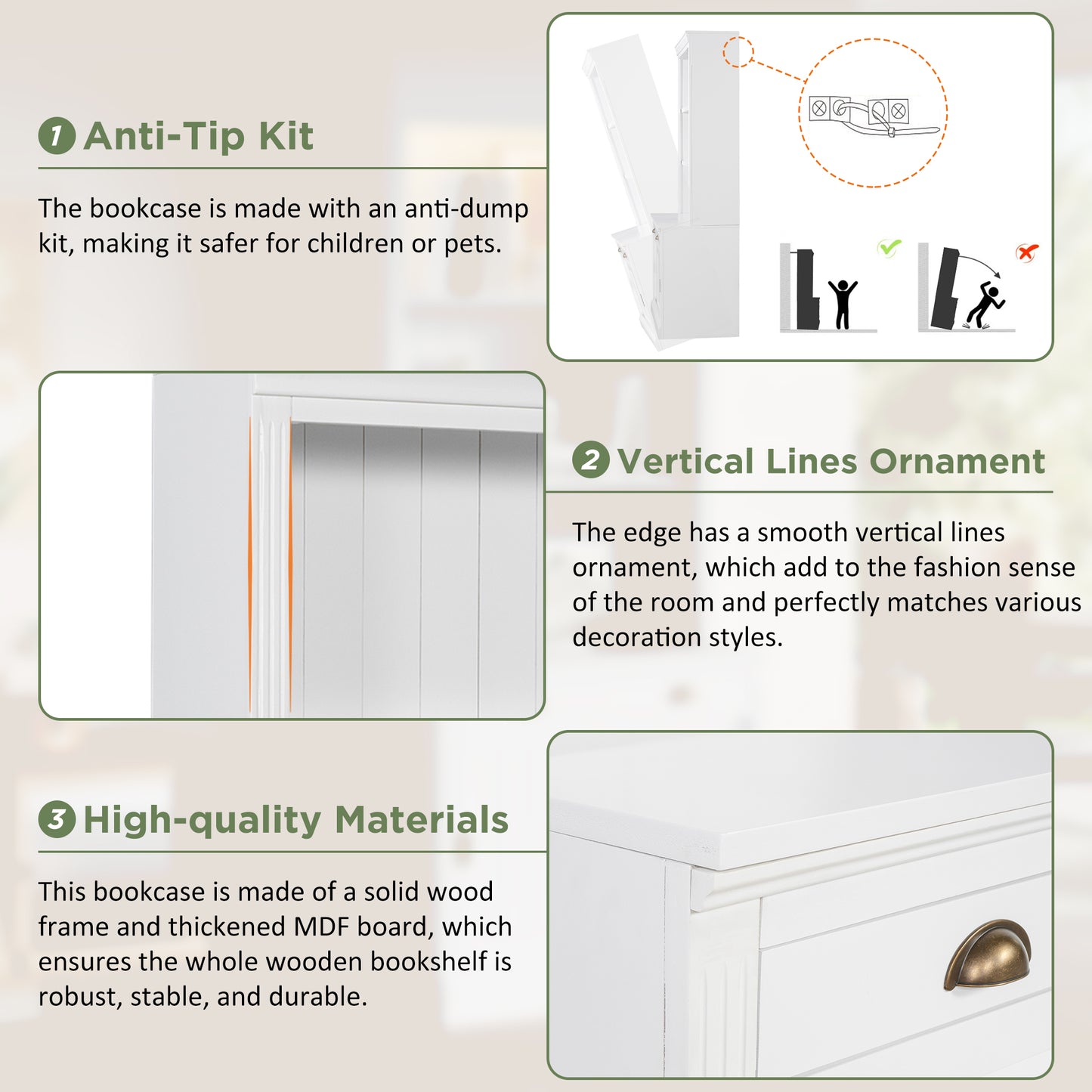 1 Anti-Tip Kit

The bookcase is made with an anti-dump kit, making it safer for children or pets.

2 Vertical Lines Ornament

The edge has a smooth vertical lines ornament, which add to the fashion sense of the room and perfectly matches various decoration styles.

3 High-quality Materials

This bookcase is made of a solid wood frame and thickened MDF board, which ensures the whole wooden bookshelf is robust, stable, and durable.