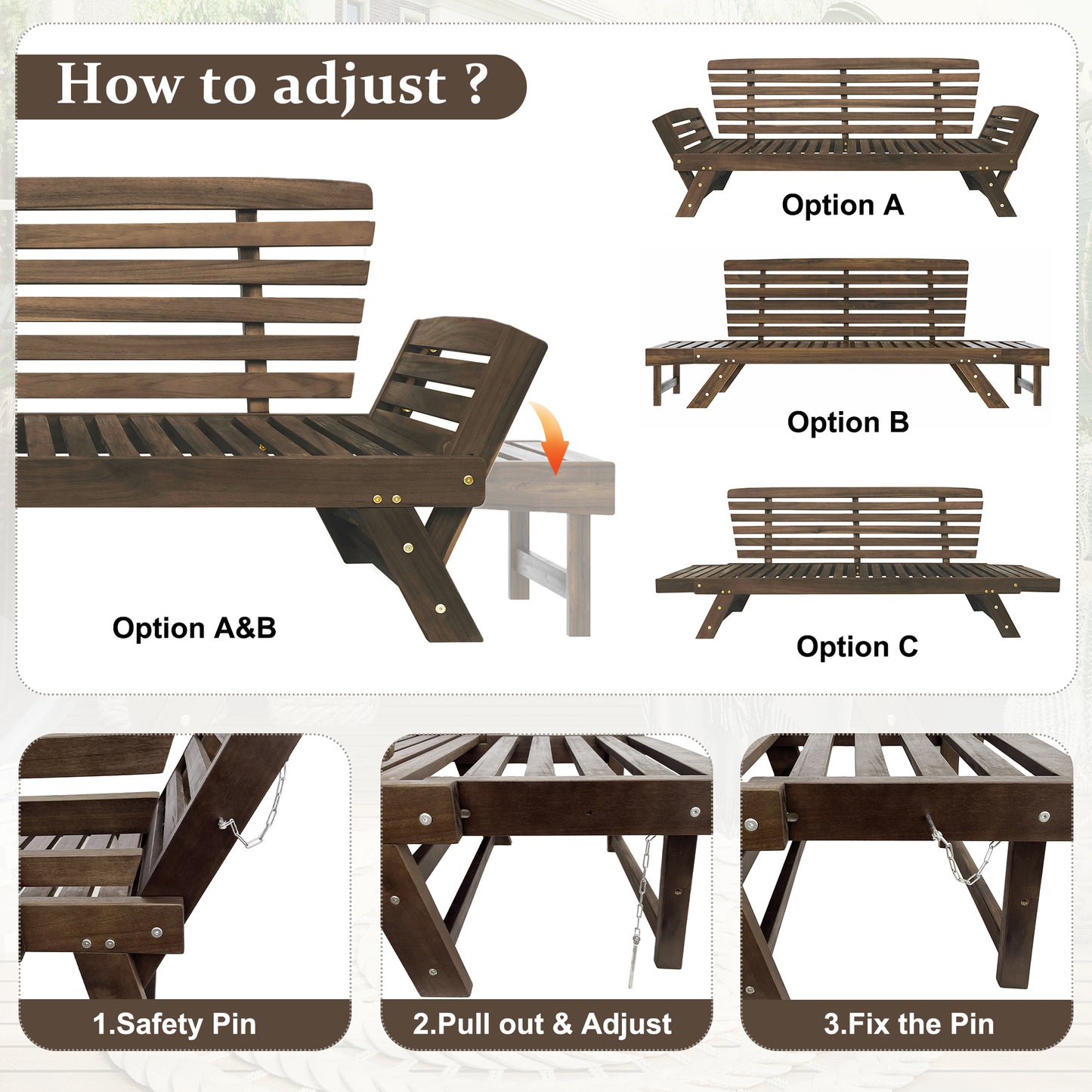 How to adjust ?

Option A&B

Option A

Option B

Option C

1.Safety Pin

2.Pull out & Adjust

3.Fix the Pin